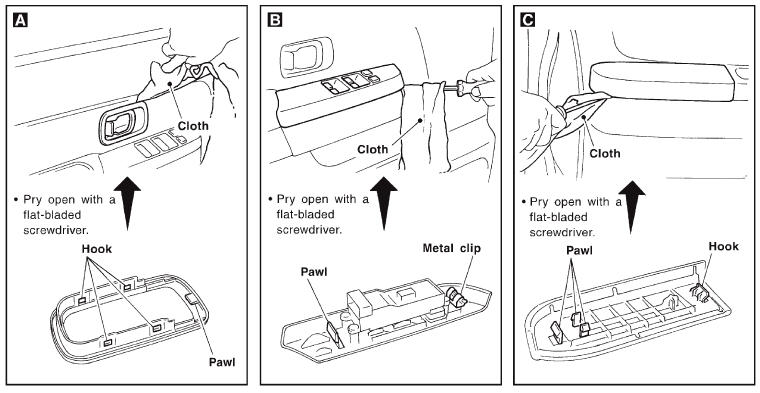 A

Cloth

• Pry open with a flat-bladed screwdriver.

Hook

Pawl

B

Cloth

• Pry open with a flat-bladed screwdriver.

Metal clip

Pawl

C

Cloth

• Pry open with a flat-bladed screwdriver.

Pawl

Hook